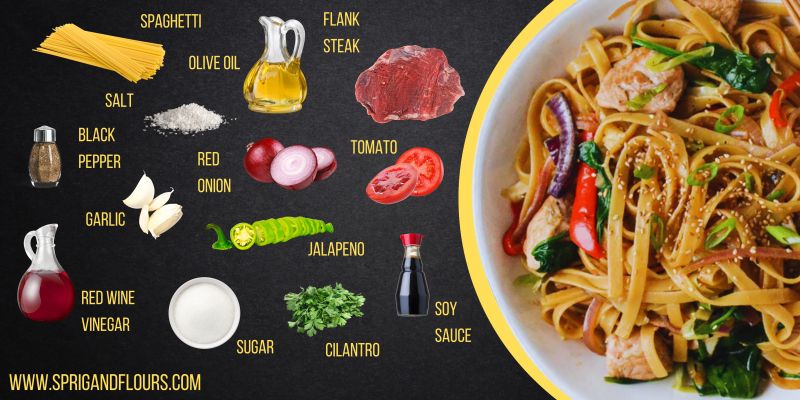 SPAGHETTI

OLIVE OIL

FLANK STEAK

SALT

BLACK PEPPER

RED ONION

TOMATO

GARLIC

JALAPENO

RED WINE VINEGAR

SUGAR

CILANTRO

SOY SAUCE

WWW.SPRIGANDFLOURS.COM